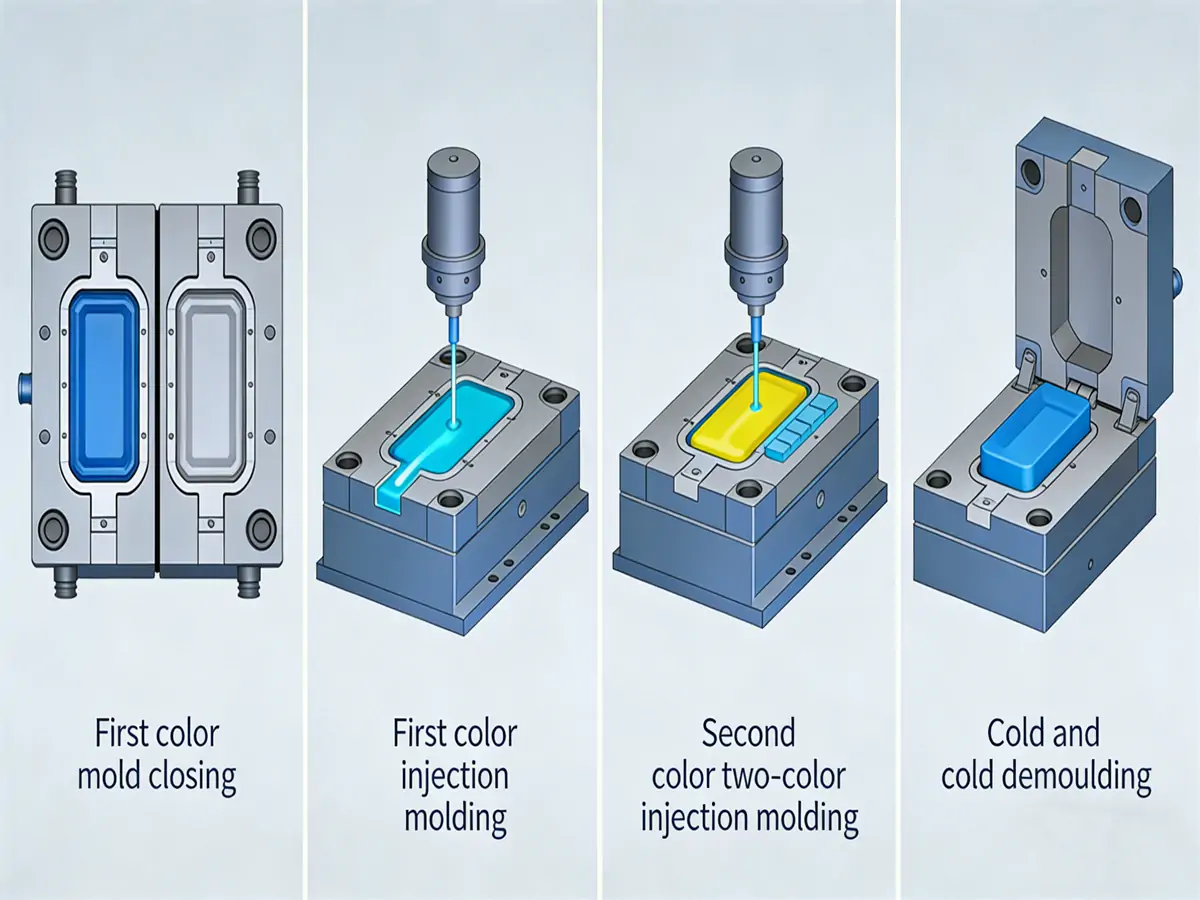 First color mold closing

First color injection molding

Second color two-color injection molding

Cold and cold demoulding